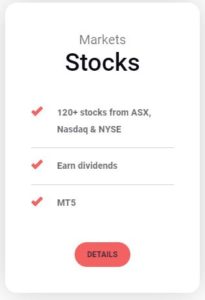 Markets
Stocks

120+ stocks from ASX, Nasdaq & NYSE

Earn dividends

MT5

DETAILS